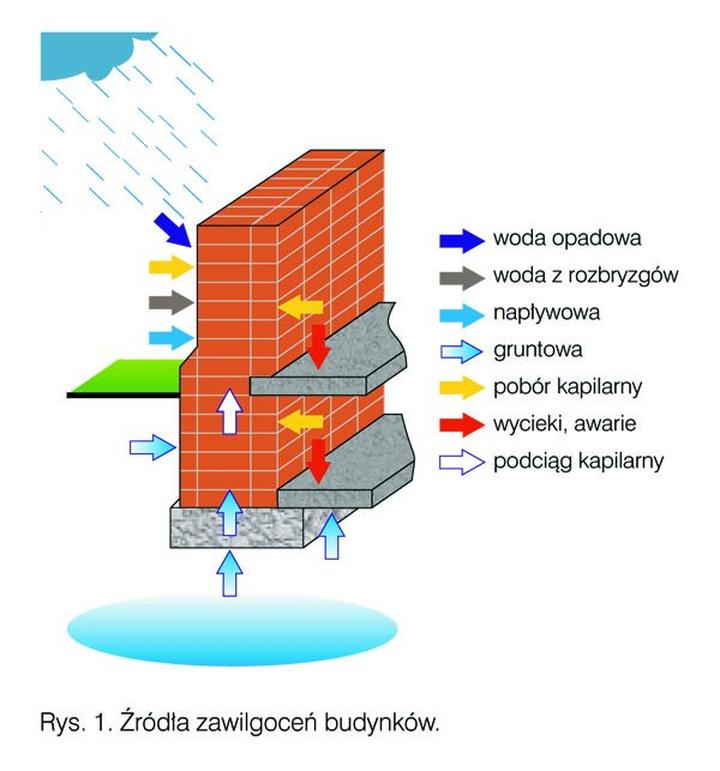 woda opadowa
woda z rozbryzgów
napływowa
gruntowa
pobór kapilarny
wycieki, awarie
podciąg kapilarny

Rys. 1. Źródła zawilgoceń budynków.