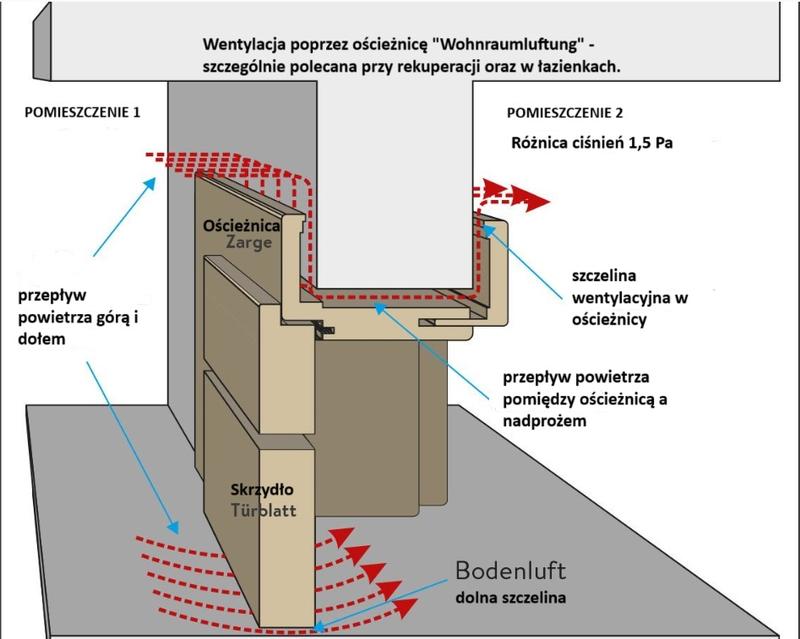 Wentylacja poprzez ościeżnicę "Wohnraumluftung" - szczególnie polecana przy rekuperacji oraz w łazienkach.

POMIESZCZENIE 1

POMIESZCZENIE 2

Różnica ciśnień 1,5 Pa

Ościeżnica
Zarge

szczelina wentylacyjna w ościeżnicy

przepływ powietrza górą i dołem

przepływ powietrza pomiędzy ościeżnicą a nadprożem

Skrzydło
Türblatt

Bodenluft
dolna szczelina